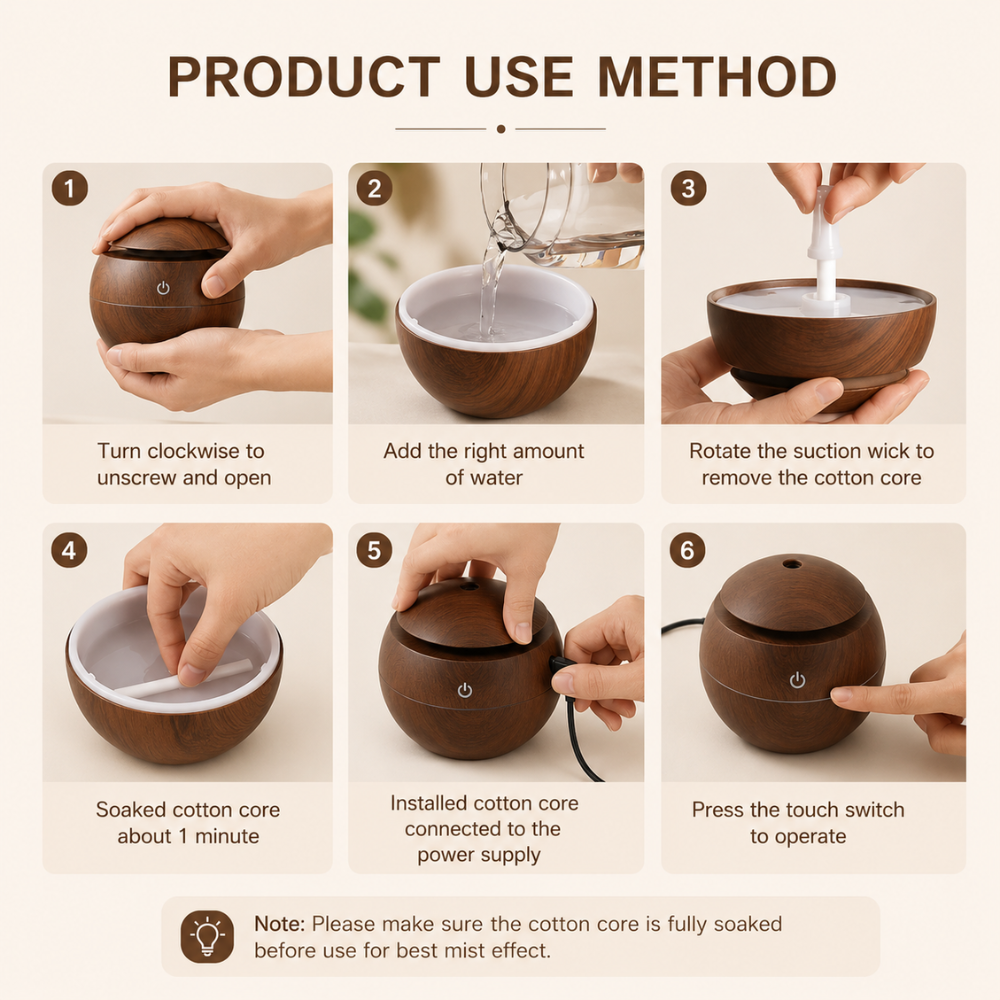 PRODUCT USE METHOD

1
Turn clockwise to unscrew and open

2
Add the right amount of water

3
Rotate the suction wick to remove the cotton core

4
Soaked cotton core about 1 minute

5
Installed cotton core connected to the power supply

6
Press the touch switch to operate

Note: Please make sure the cotton core is fully soaked before use for best mist effect.