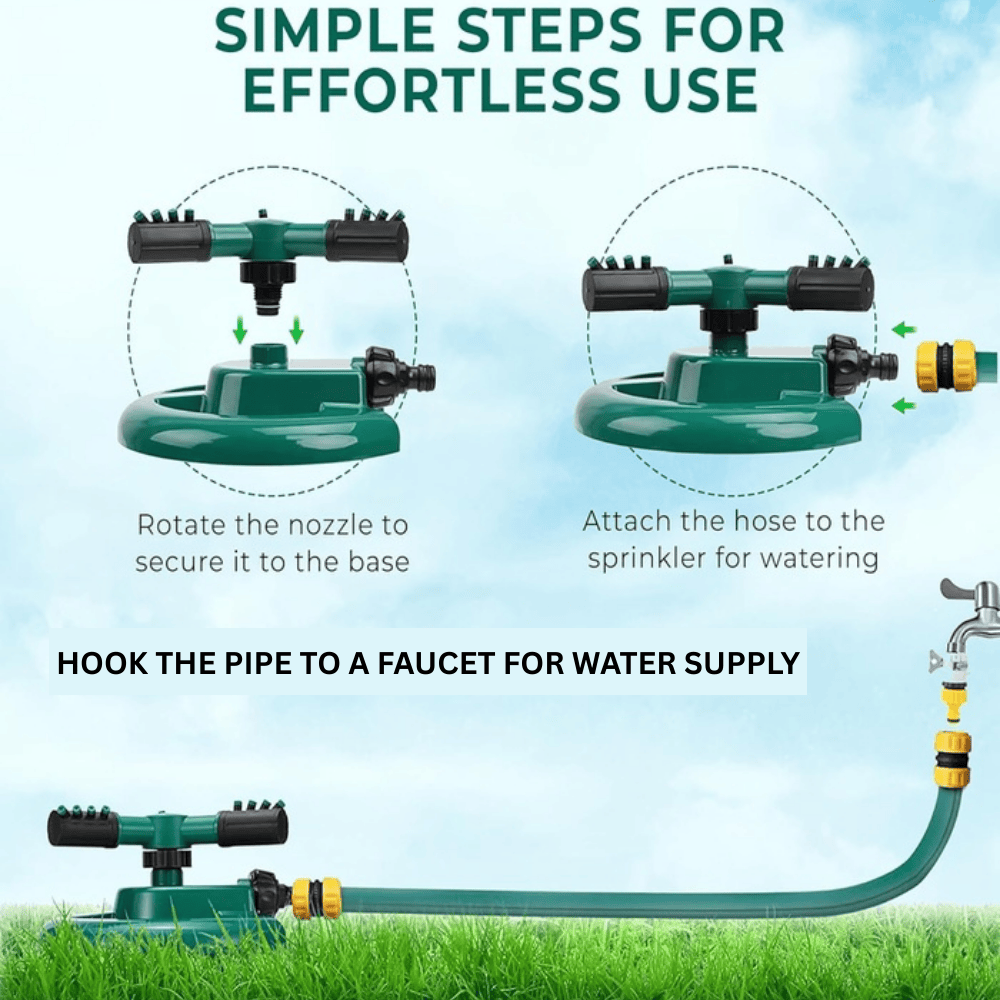 SIMPLE STEPS FOR EFFORTLESS USE

Rotate the nozzle to secure it to the base

Attach the hose to the sprinkler for watering

HOOK THE PIPE TO A FAUCET FOR WATER SUPPLY